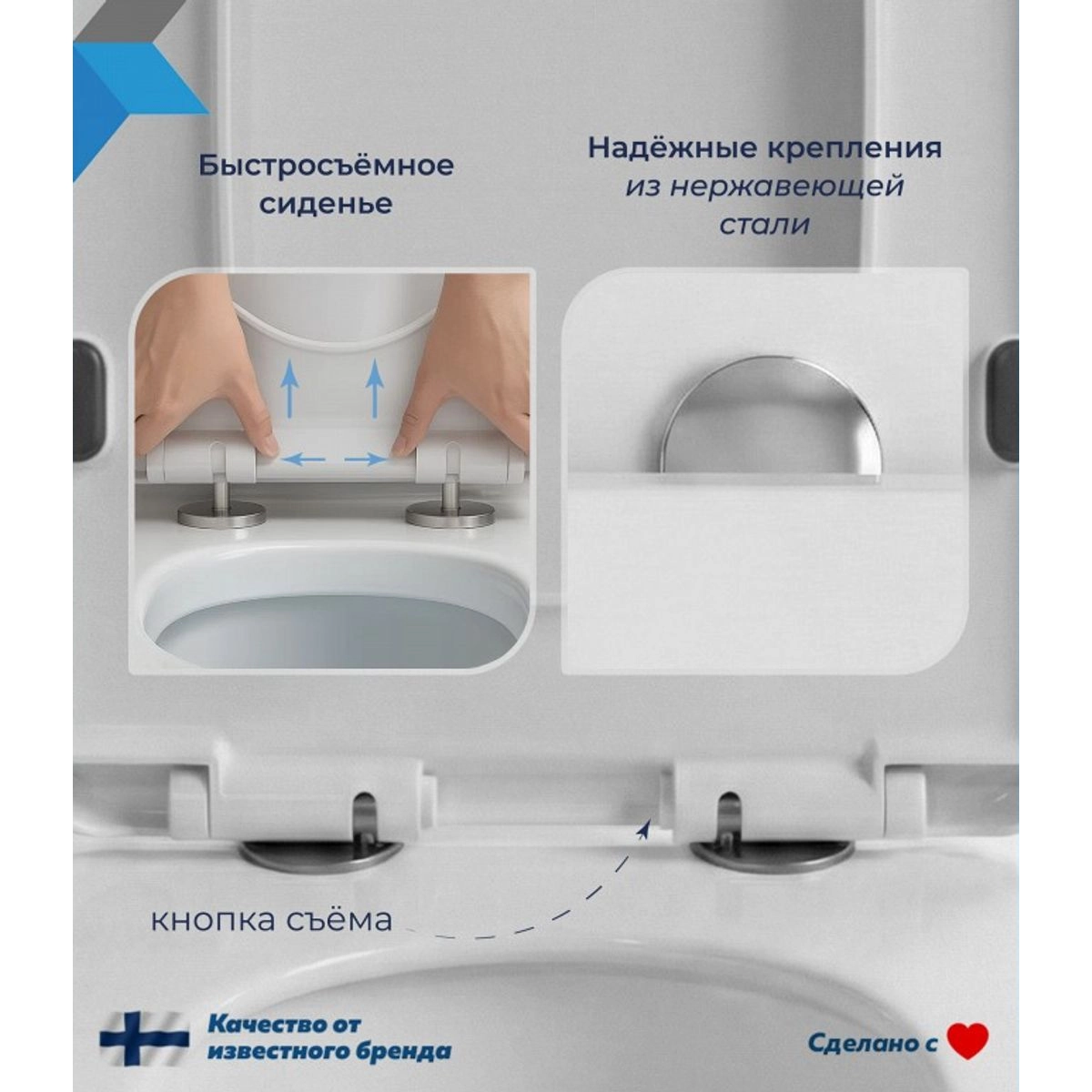 Быстросъёмное сиденье

Надёжные крепления из нержавеющей стали

кнопка съёма

Качество от известного бренда

Сделано с