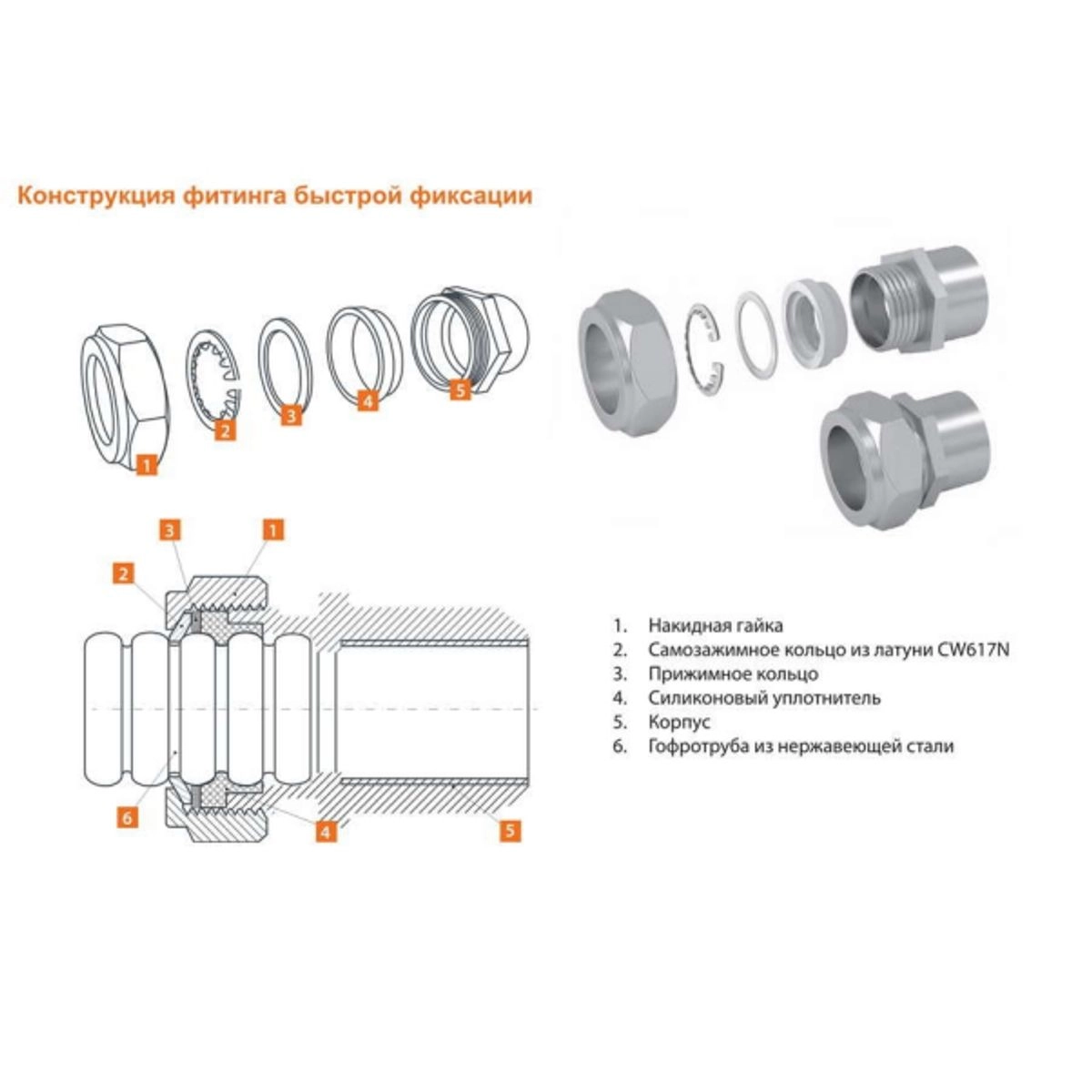 Конструкция фитинга быстрой фиксации

1

2

3

4

5

3

1

2

6

4

5

1. Накидная гайка
2. Самозажимное кольцо из латуни CW617N
3. Прижимное кольцо
4. Силиконовый уплотнитель
5. Корпус
6. Гофротруба из нержавеющей стали