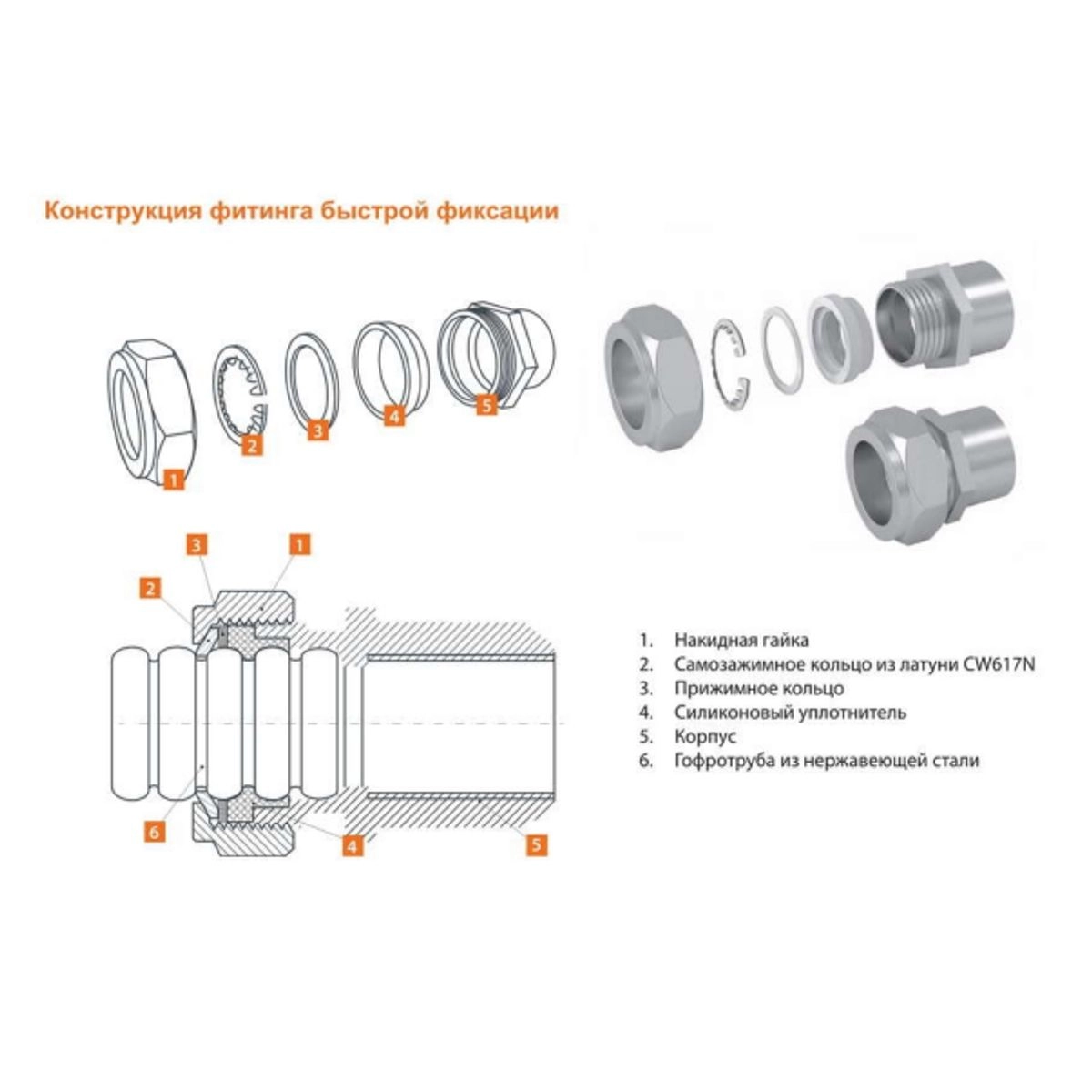 Конструкция фитинга быстрой фиксации

1

2

3

4

5

3

1

2

6

4

5

1. Накидная гайка
2. Самозажимное кольцо из латуни CW617N
3. Прижимное кольцо
4. Силиконовый уплотнитель
5. Корпус
6. Гофротруба из нержавеющей стали