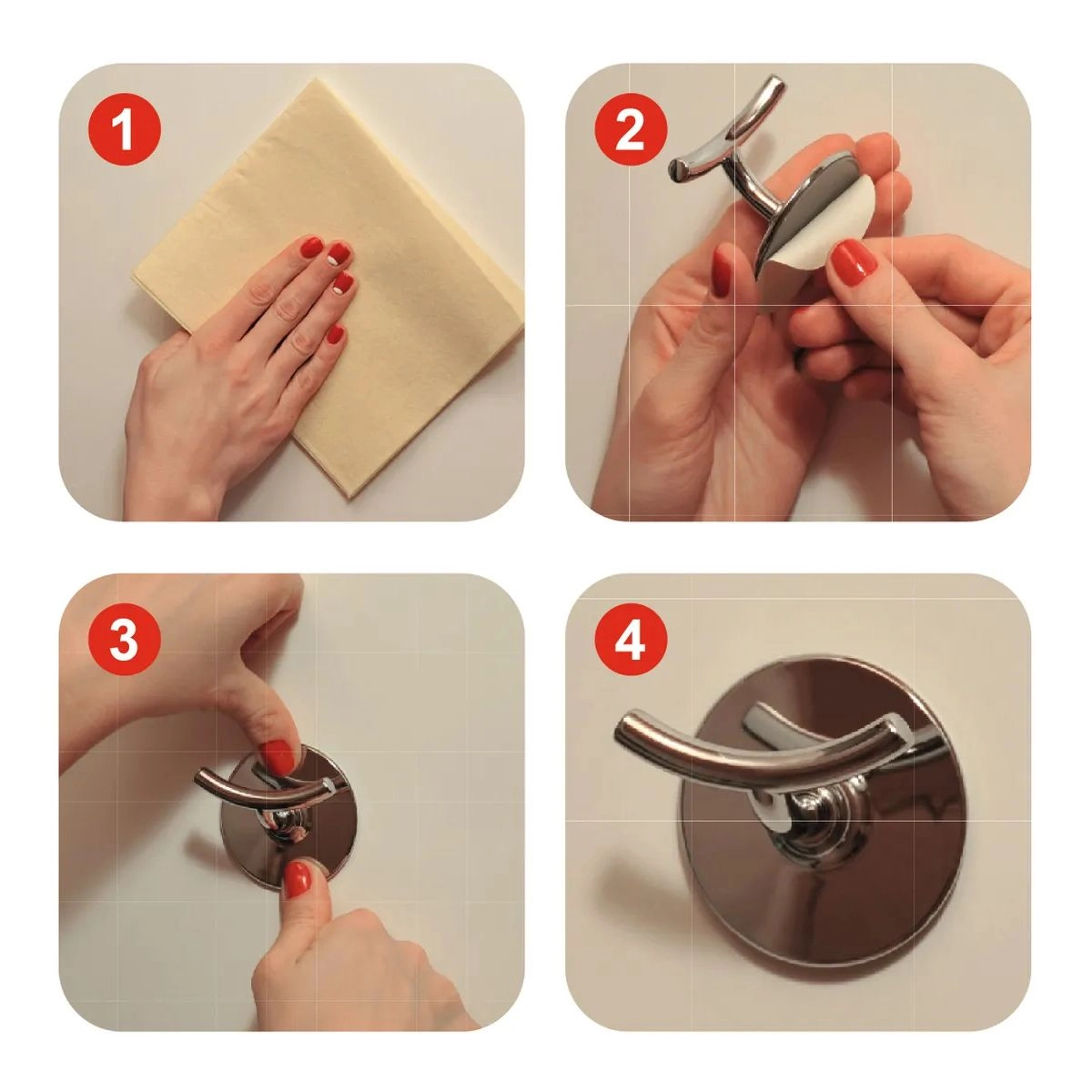 1

2

3

4