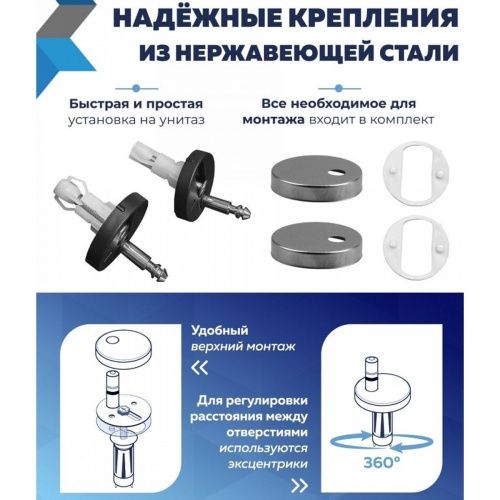 НАДЁЖНЫЕ КРЕПЛЕНИЯ ИЗ НЕРЖАВЕЮЩЕЙ СТАЛИ

Быстрая и простая установка на унитаз

Все необходимое для монтажа входит в комплект

Удобный верхний монтаж

«

Для регулировки расстояния между отверстиями используются эксцентрики

»

360°