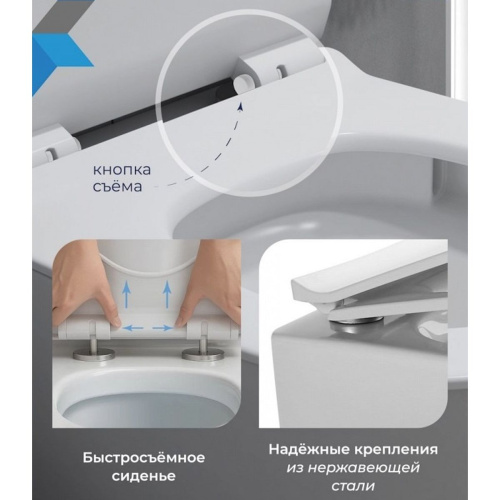 кнопка съёма

Быстросъёмное сиденье

Надёжные крепления из нержавеющей стали