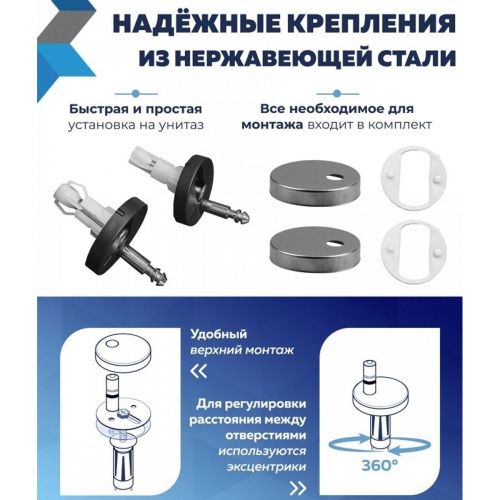 НАДЁЖНЫЕ КРЕПЛЕНИЯ
ИЗ НЕРЖАВЕЮЩЕЙ СТАЛИ

Быстрая и простая установка на унитаз

Все необходимое для монтажа входит в комплект

Удобный верхний монтаж

«

Для регулировки расстояния между отверстиями используются эксцентрики

»

360°