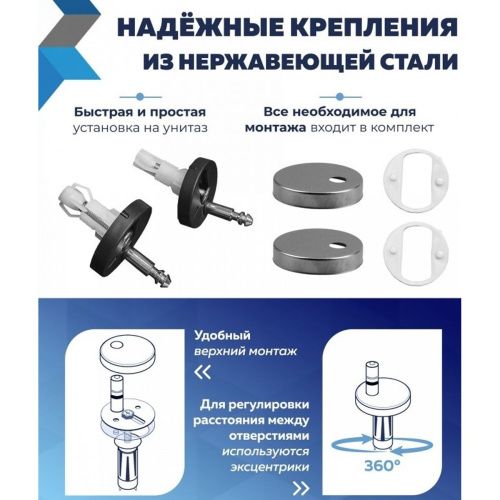 НАДЁЖНЫЕ КРЕПЛЕНИЯ ИЗ НЕРЖАВЕЮЩЕЙ СТАЛИ

Быстрая и простая установка на унитаз

Все необходимое для монтажа входит в комплект

Удобный верхний монтаж

«

Для регулировки расстояния между отверстиями используются эксцентрики

»

360°