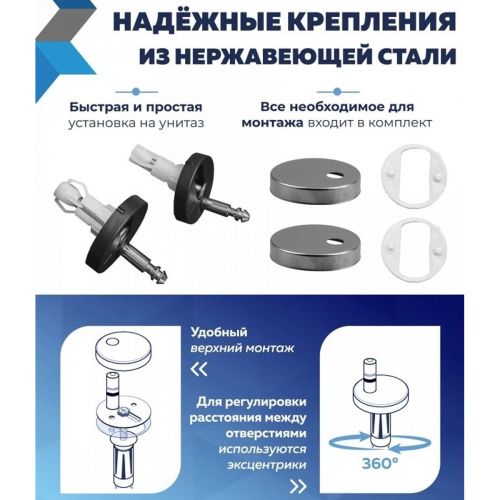 НАДЁЖНЫЕ КРЕПЛЕНИЯ
ИЗ НЕРЖАВЕЮЩЕЙ СТАЛИ

Быстрая и простая установка на унитаз

Все необходимое для монтажа входит в комплект

Удобный верхний монтаж

«

Для регулировки расстояния между отверстиями используются эксцентрики

»

360°