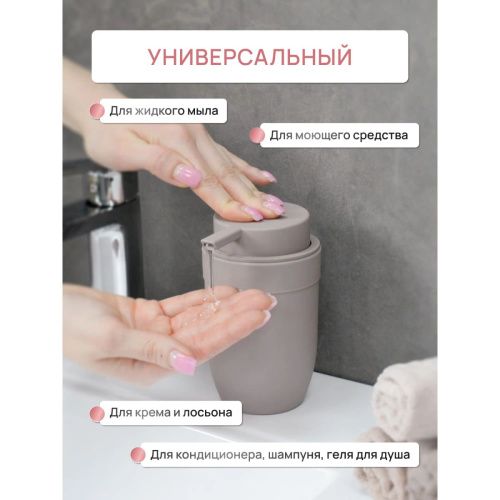 УНИВЕРСАЛЬНЫЙ

Для жидкого мыла

Для моющего средства

Для крема и лосьона

Для кондиционера, шампуня, геля для душа