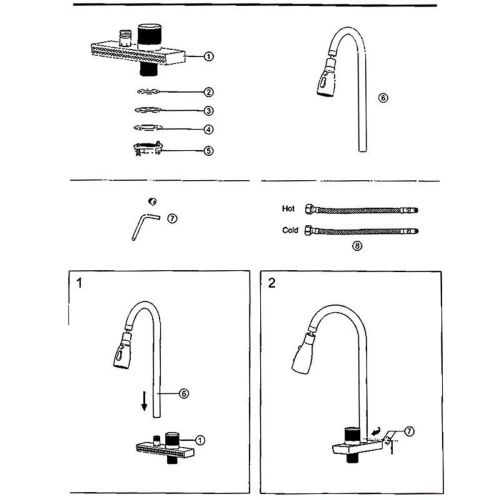 ①
②
③
④
⑤
⑥
⑦
Hot
Cold
⑧
1
⑥
①
2
⑦