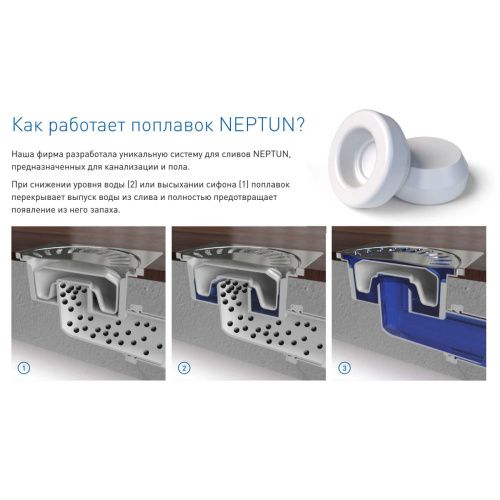 Как работает поплавок NEPTUN?

Наша фирма разработала уникальную систему для сливов NEPTUN, предназначенных для канализации и пола.

При снижении уровня воды (2) или высыхании сифона (1) поплавок перекрывает выпуск воды из слива и полностью предотвращает появление из него запаха.

1

2

3