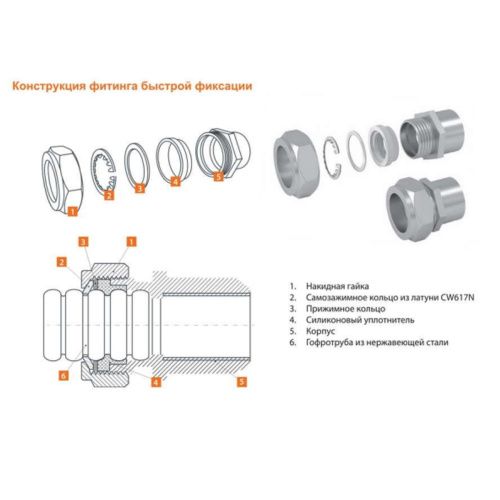 Конструкция фитинга быстрой фиксации

1

2

3

4

5

3

1

2

6

4

5

1. Накидная гайка
2. Самозажимное кольцо из латуни CW617N
3. Прижимное кольцо
4. Силиконовый уплотнитель
5. Корпус
6. Гофротруба из нержавеющей стали