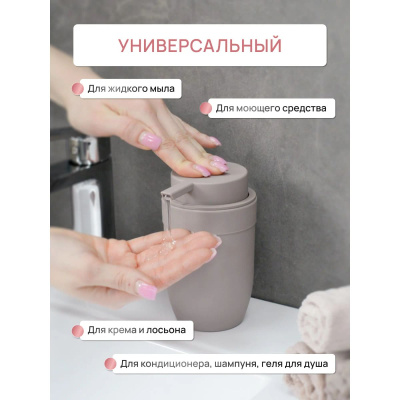 УНИВЕРСАЛЬНЫЙ

Для жидкого мыла

Для моющего средства

Для крема и лосьона

Для кондиционера, шампуня, геля для душа