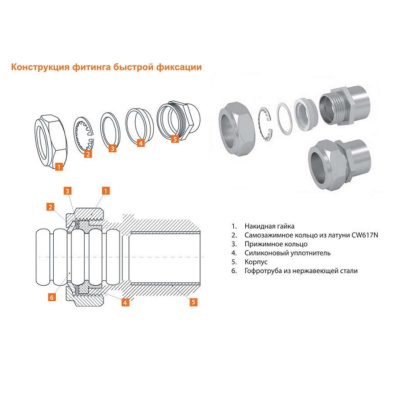 Конструкция фитинга быстрой фиксации

1

2

3

4

5

3

1

2

6

4

5

1. Накидная гайка
2. Самозажимное кольцо из латуни CW617N
3. Прижимное кольцо
4. Силиконовый уплотнитель
5. Корпус
6. Гофротруба из нержавеющей стали