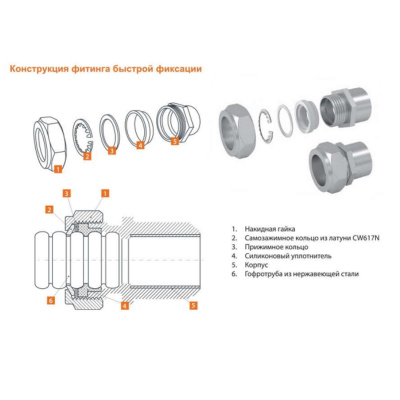 Конструкция фитинга быстрой фиксации

1
2
3
4
5

3
1
2
6
4
5

1. Накидная гайка
2. Самозажимное кольцо из латуни CW617N
3. Прижимное кольцо
4. Силиконовый уплотнитель
5. Корпус
6. Гофротруба из нержавеющей стали