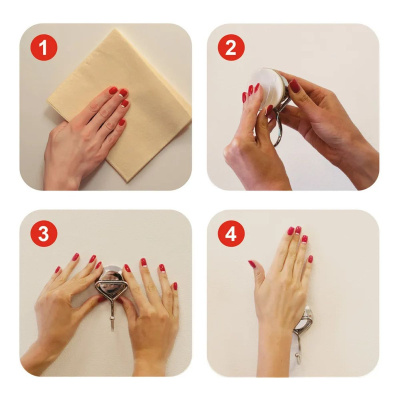 1

2

3

4