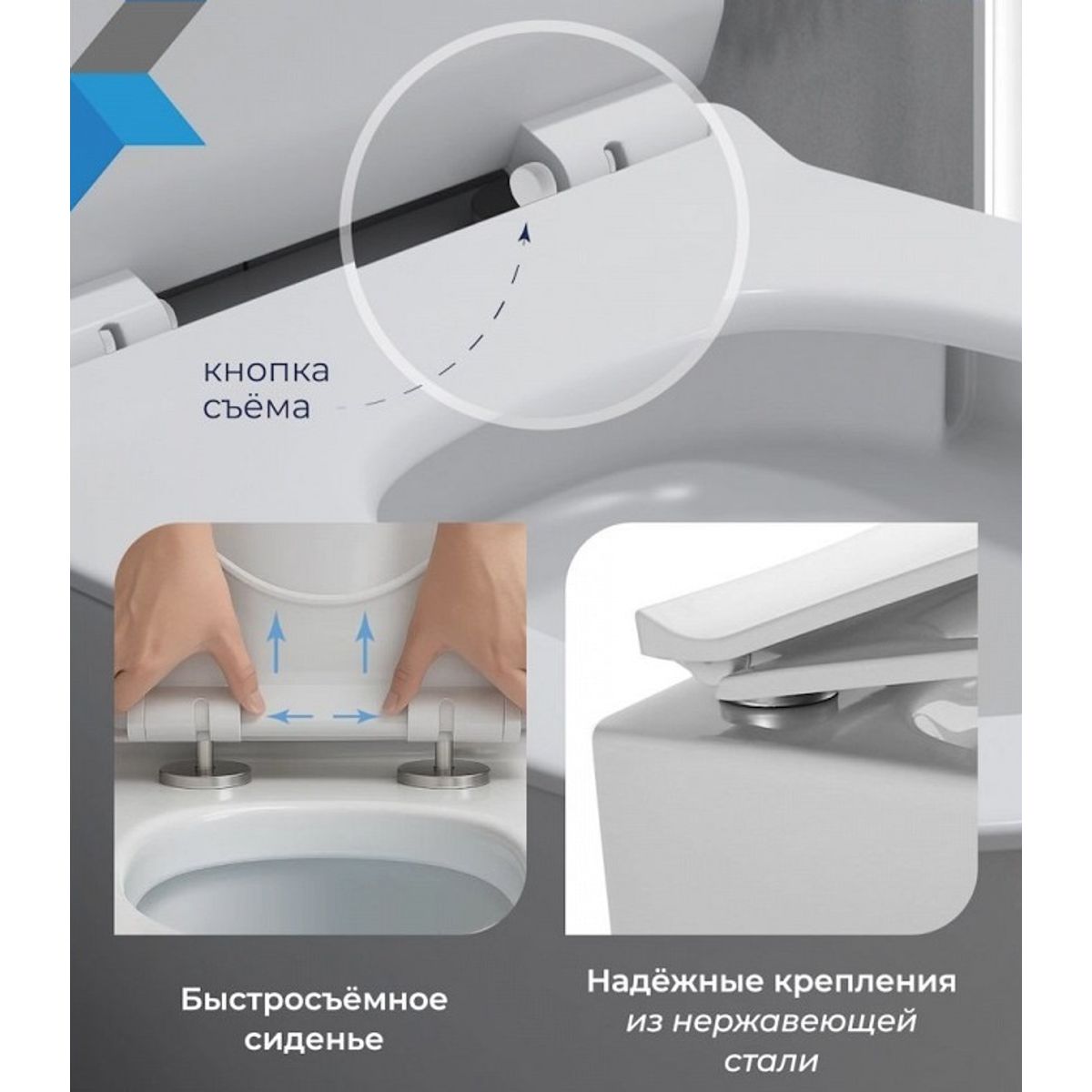 кнопка съёма

Быстросъёмное сиденье

Надёжные крепления из нержавеющей стали