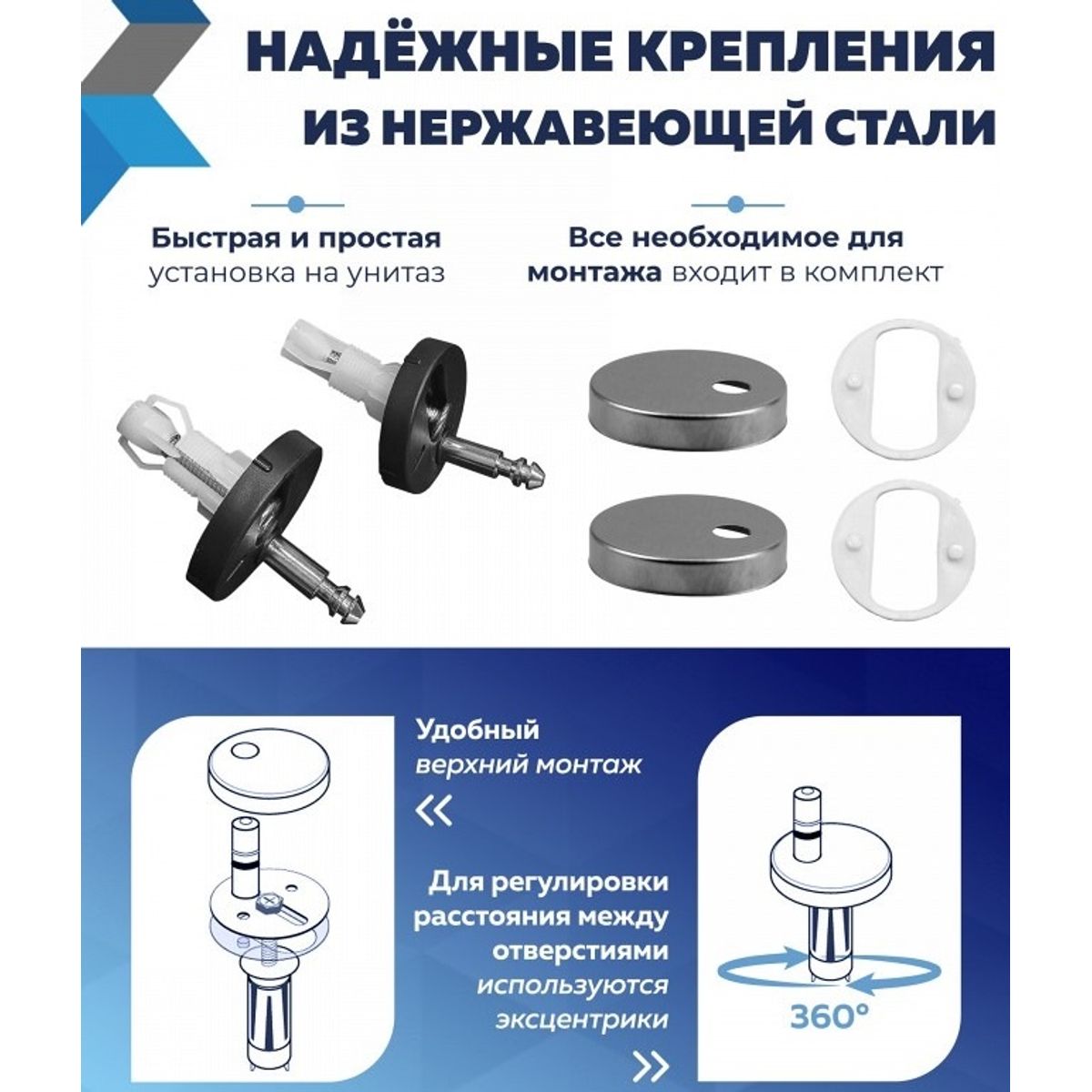 НАДЁЖНЫЕ КРЕПЛЕНИЯ ИЗ НЕРЖАВЕЮЩЕЙ СТАЛИ

Быстрая и простая установка на унитаз

Все необходимое для монтажа входит в комплект

Удобный верхний монтаж

«

Для регулировки расстояния между отверстиями используются эксцентрики

»

360°