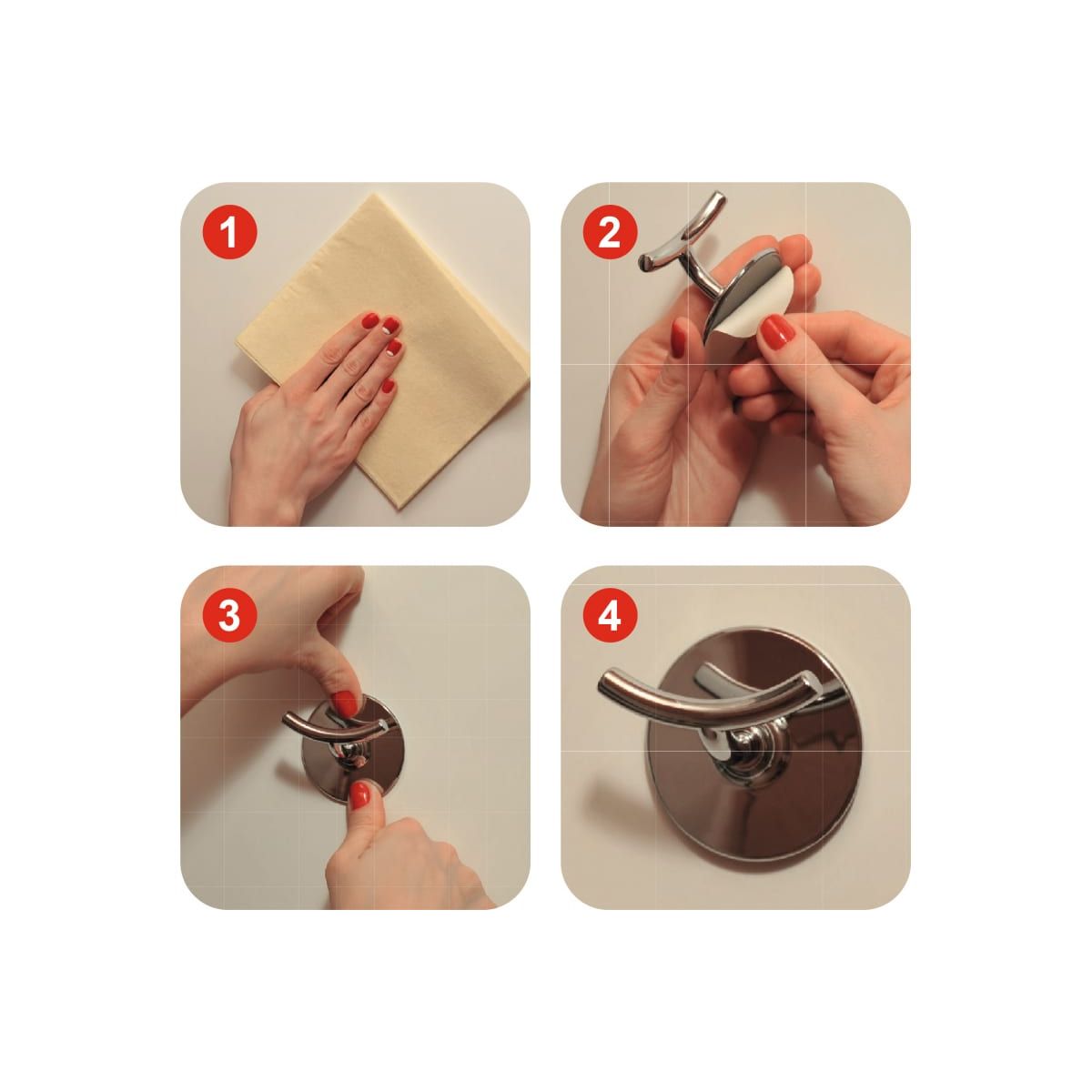 1

2

3

4