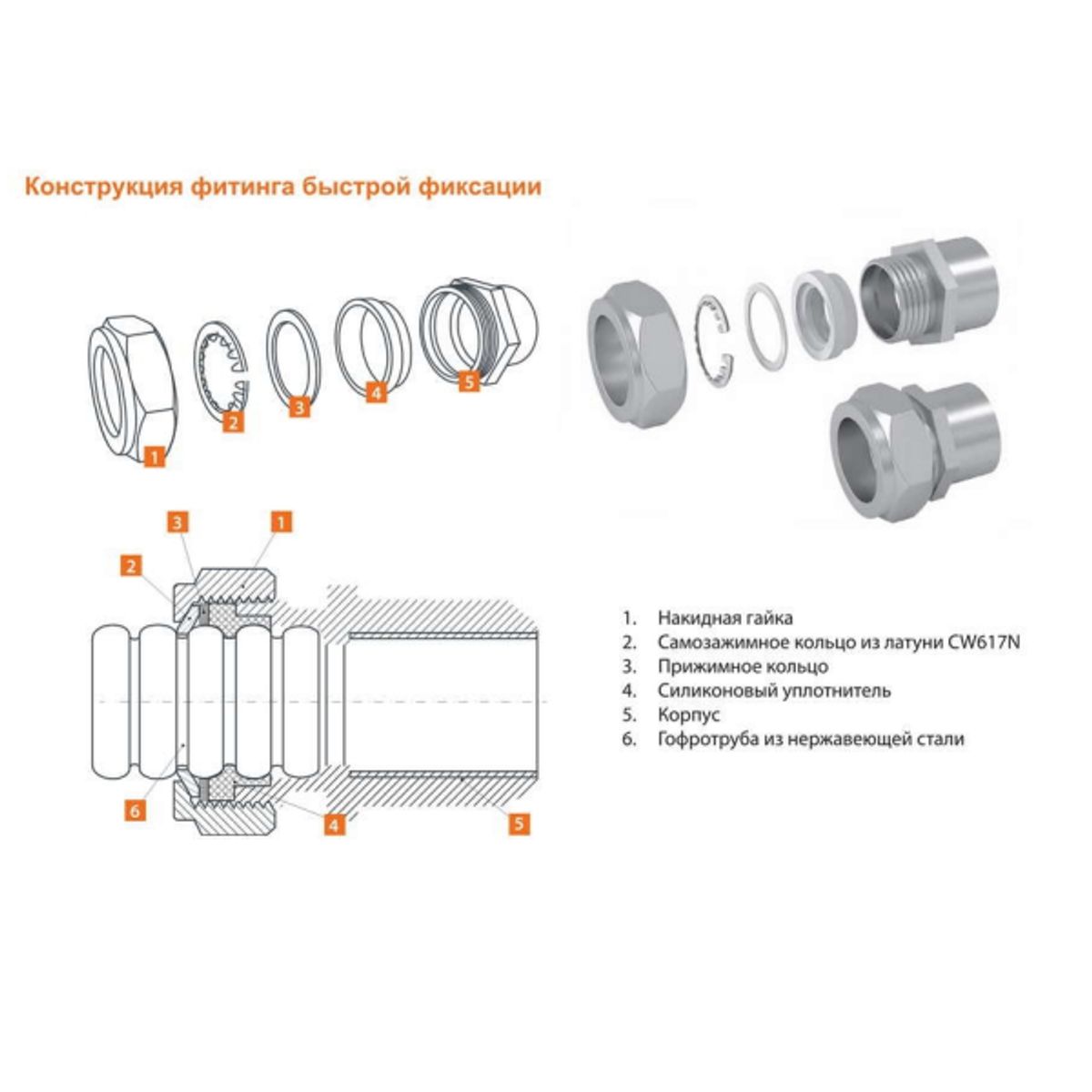 Конструкция фитинга быстрой фиксации

1
2
3
4
5

3
1
2
6
4
5

1. Накидная гайка
2. Самозажимное кольцо из латуни CW617N
3. Прижимное кольцо
4. Силиконовый уплотнитель
5. Корпус
6. Гофротруба из нержавеющей стали