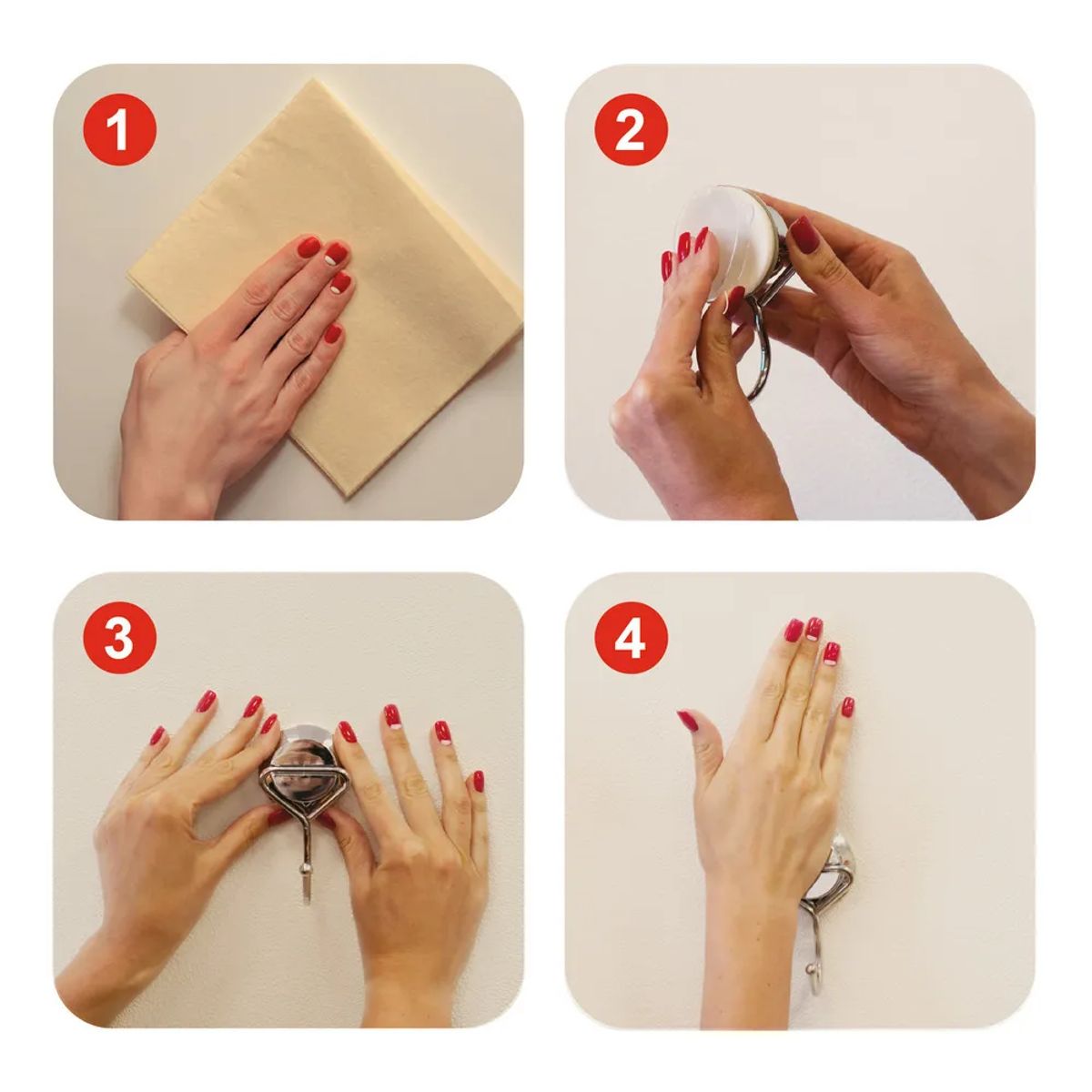 1

2

3

4